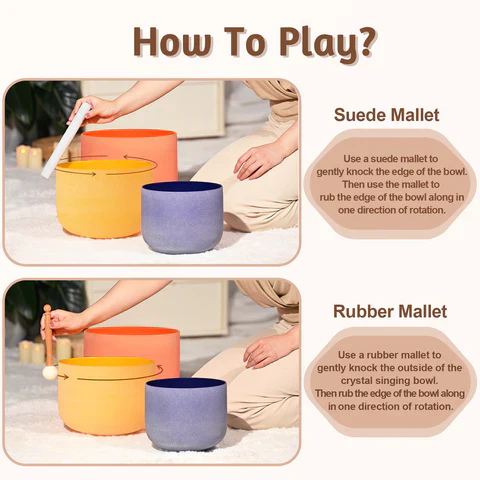 How To Play?

Suede Mallet

Use a suede mallet to gently knock the edge of the bowl. Then use the mallet to rub the edge of the bowl along in one direction of rotation.

Rubber Mallet

Use a rubber mallet to gently knock the outside of the crystal singing bowl. Then rub the edge of the bowl along in one direction of rotation.