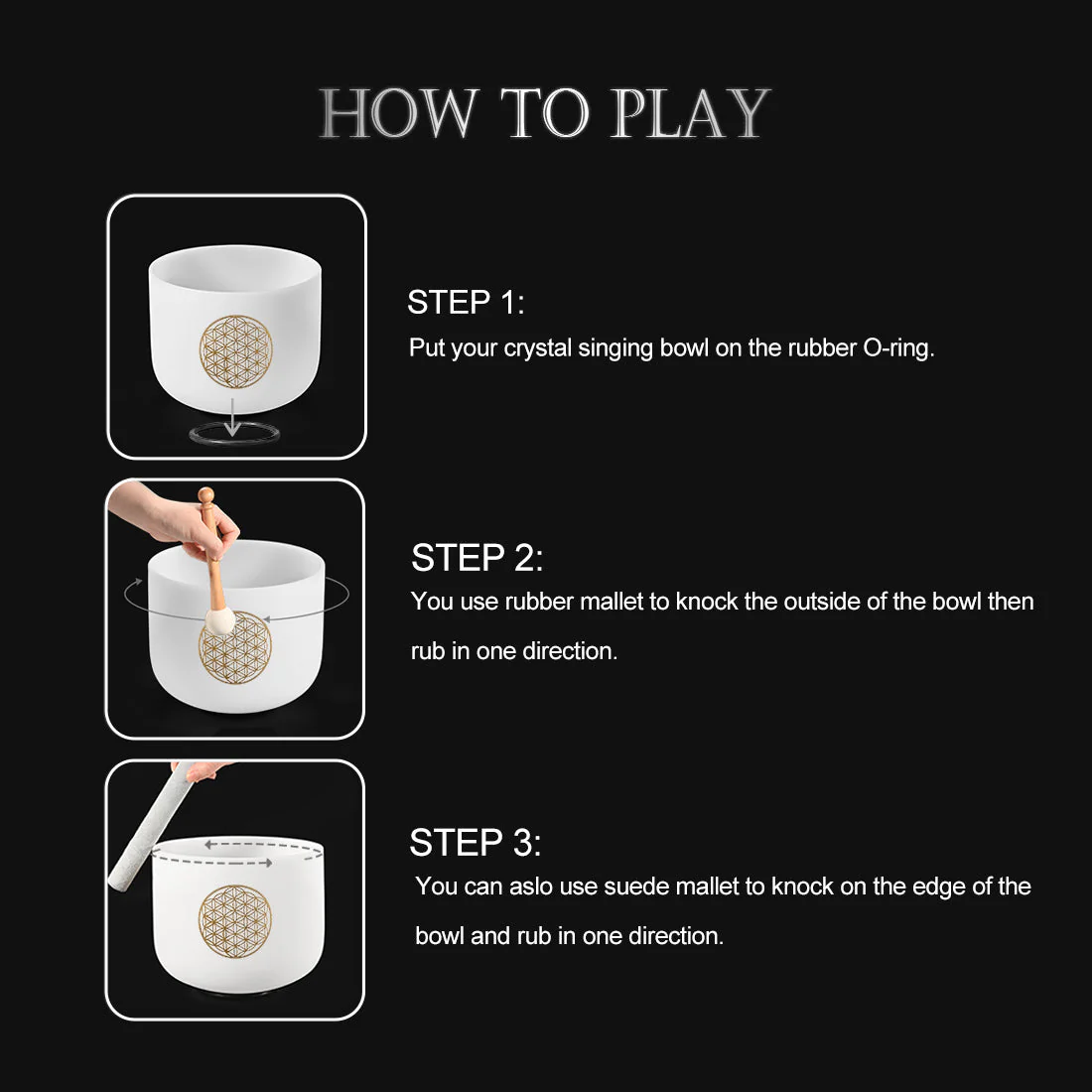 HOW TO PLAY

STEP 1:
Put your crystal singing bowl on the rubber O-ring.

STEP 2:
You use rubber mallet to knock the outside of the bowl then rub in one direction.

STEP 3:
You can aslo use suede mallet to knock on the edge of the bowl and rub in one direction.