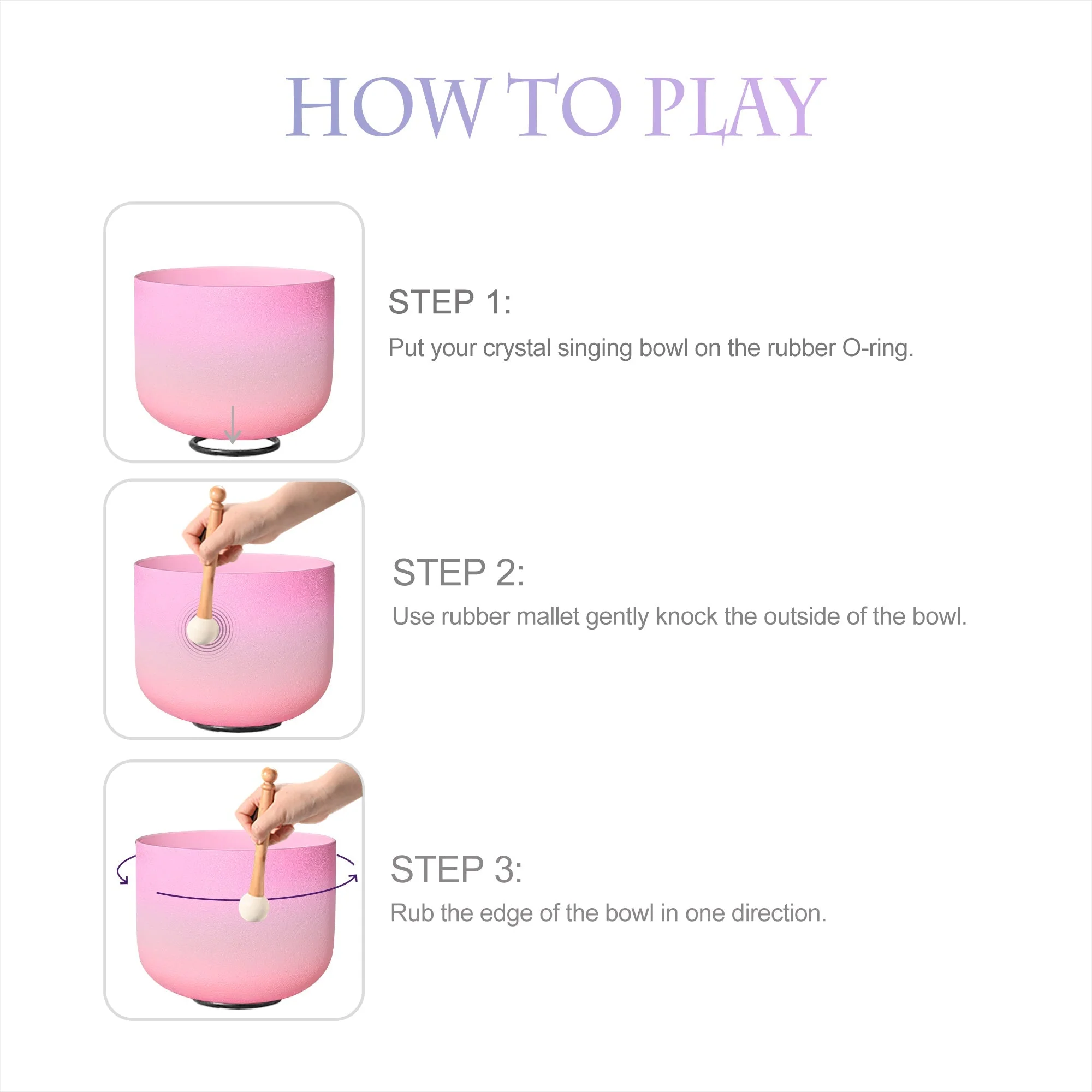 HOW TO PLAY

STEP 1:
Put your crystal singing bowl on the rubber O-ring.

STEP 2:
Use rubber mallet gently knock the outside of the bowl.

STEP 3:
Rub the edge of the bowl in one direction.